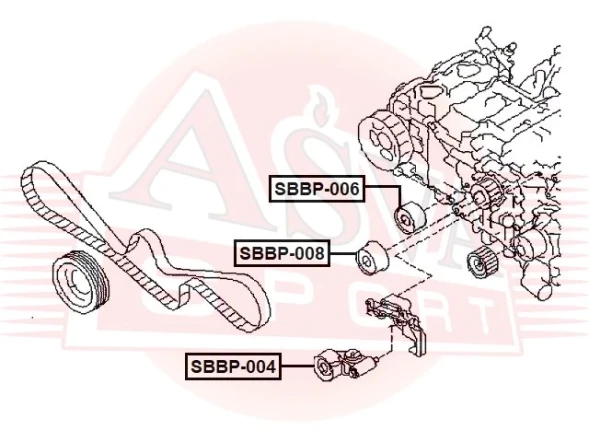 ASVA
SPORT
SBBP-006
SBBP-008
SBBP-004